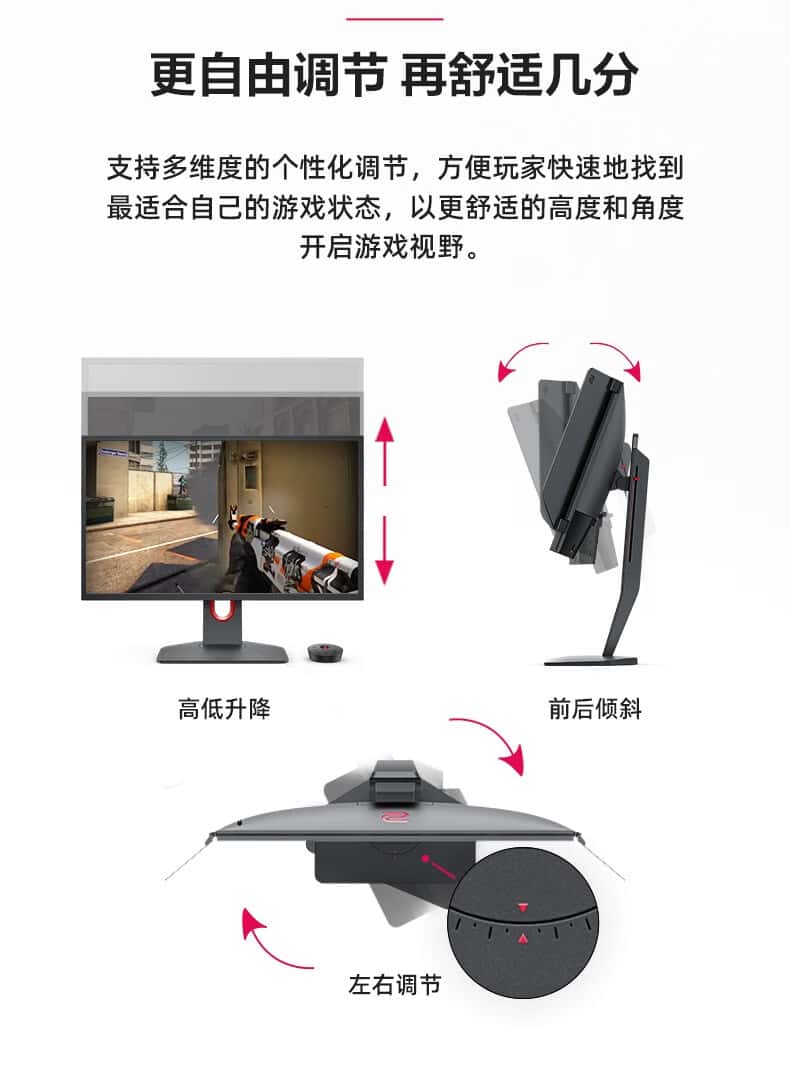 更自由调节 再舒适几分

支持多维度的个性化调节，方便玩家快速地找到最适合自己的游戏状态，以更舒适的高度和角度开启游戏视野。

高低升降

前后倾斜

左右调节